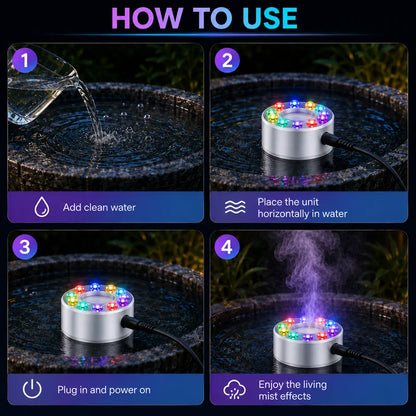 HOW TO USE

1

Add clean water

2

Place the unit horizontally in water

3

Plug in and power on

4

Enjoy the living mist effects