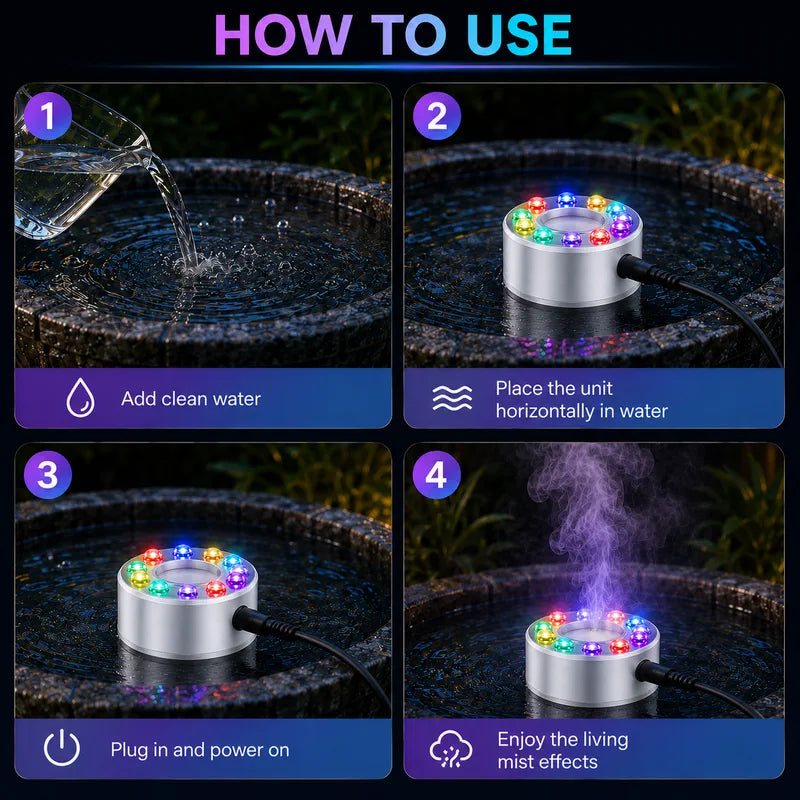 HOW TO USE

1

Add clean water

2

Place the unit horizontally in water

3

Plug in and power on

4

Enjoy the living mist effects